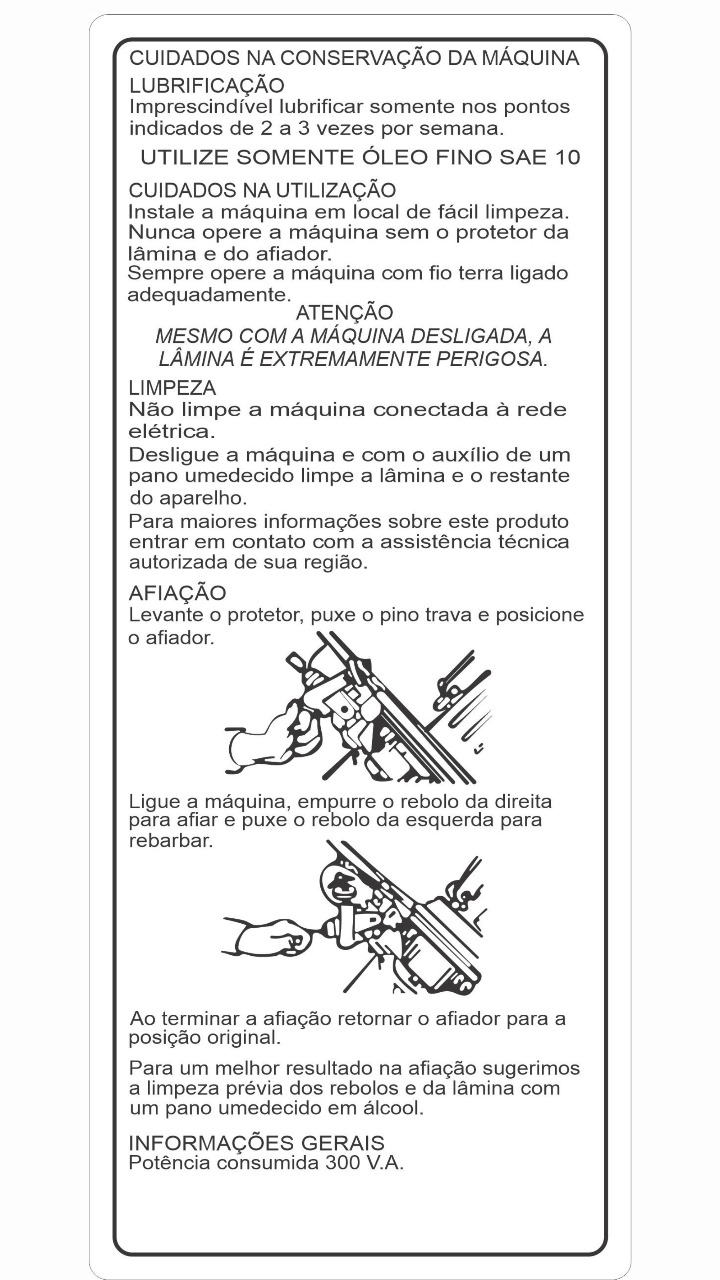 CUIDADOS NA CONSERVAÇÃO DA MÁQUINA

LUBRIFICAÇÃO
Imprescindível lubrificar somente nos pontos indicados de 2 a 3 vezes por semana.

UTILIZE SOMENTE ÓLEO FINO SAE 10

CUIDADOS NA UTILIZAÇÃO
Instale a máquina em local de fácil limpeza.
Nunca opere a máquina sem o protetor da lâmina e do afiador.
Sempre opere a máquina com fio terra ligado adequadamente.

ATENÇÃO
MESMO COM A MÁQUINA DESLIGADA, A LÂMINA É EXTREMAMENTE PERIGOSA.

LIMPEZA
Não limpe a máquina conectada à rede elétrica.
Desligue a máquina e com o auxílio de um pano umedecido limpe a lâmina e o restante do aparelho.
Para maiores informações sobre este produto entrar em contato com a assistência técnica autorizada de sua região.

AFIAÇÃO
Levante o protetor, puxe o pino trava e posicione o afiador.

Ligue a máquina, empurre o rebolo da direita para afiar e puxe o rebolo da esquerda para rebarbar.

Ao terminar a afiação retornar o afiador para a posição original.

Para um melhor resultado na afiação sugerimos a limpeza prévia dos rebolos e da lâmina com um pano umedecido em álcool.

INFORMAÇÕES GERAIS
Potência consumida 300 V.A.